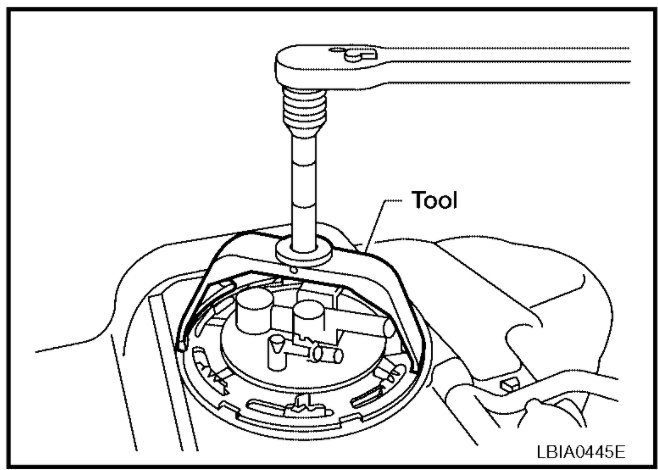 Tool

LBIA0445E