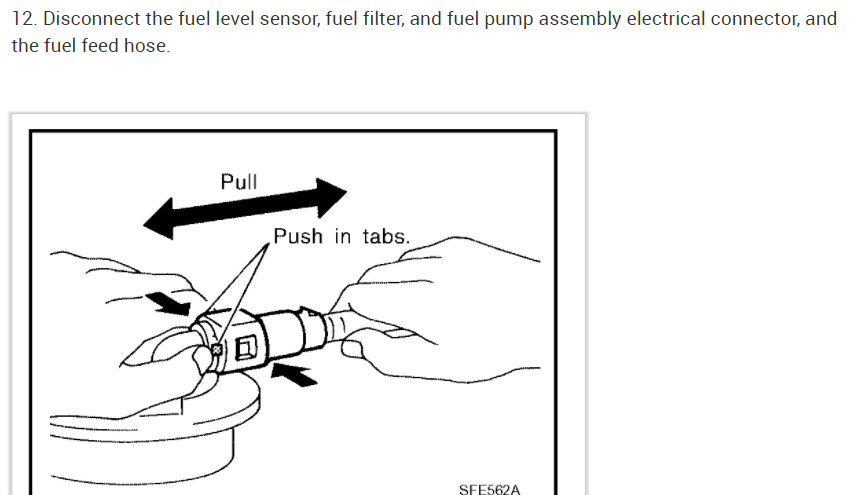 12. Disconnect the fuel level sensor, fuel filter, and fuel pump assembly electrical connector, and the fuel feed hose.

Pull

Push in tabs.

SFE562A