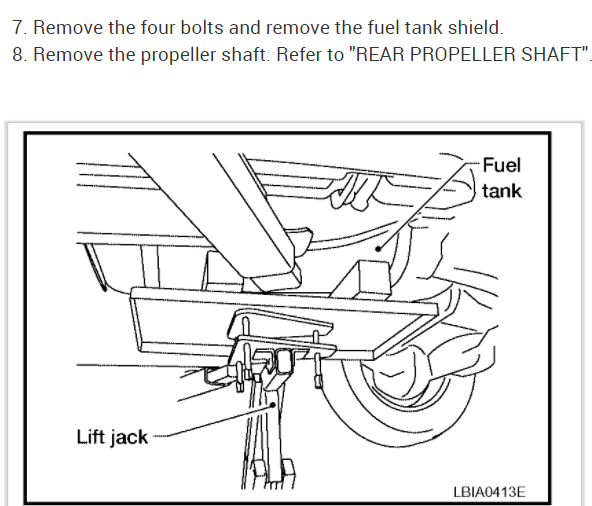 7. Remove the four bolts and remove the fuel tank shield.
8. Remove the propeller shaft. Refer to "REAR PROPELLER SHAFT".

Fuel tank

Lift jack

LBIA0413E