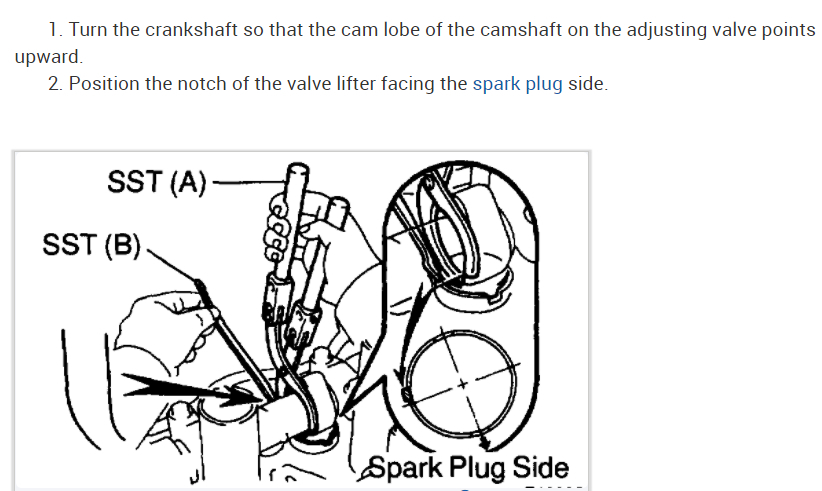 1. Turn the crankshaft so that the cam lobe of the camshaft on the adjusting valve points upward.

2. Position the notch of the valve lifter facing the spark plug side.

SST (A)

SST (B)

Spark Plug Side