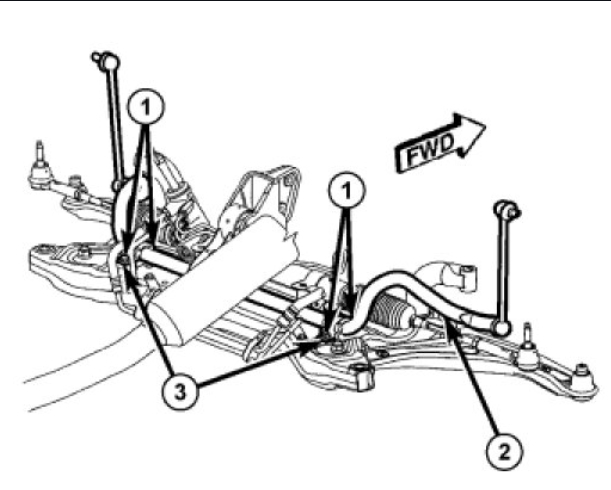 1
FWD
1
3
2