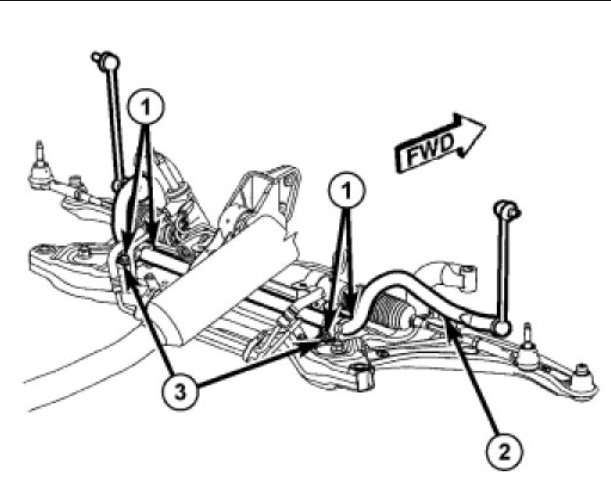 1
FWD
1
3
2