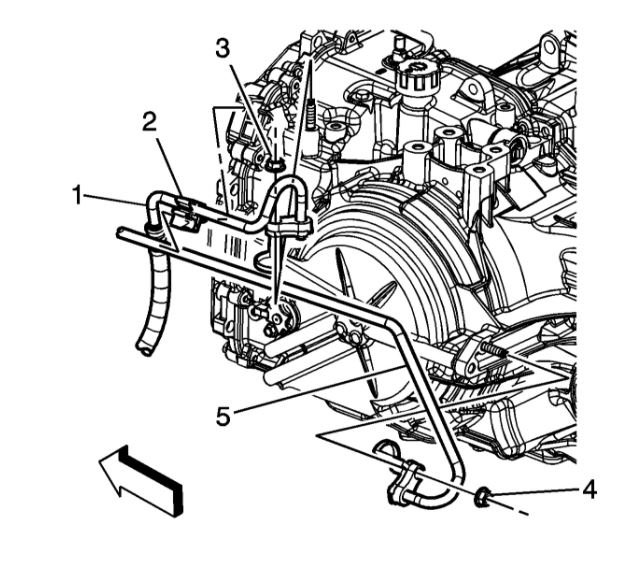 3
2
1
5
4