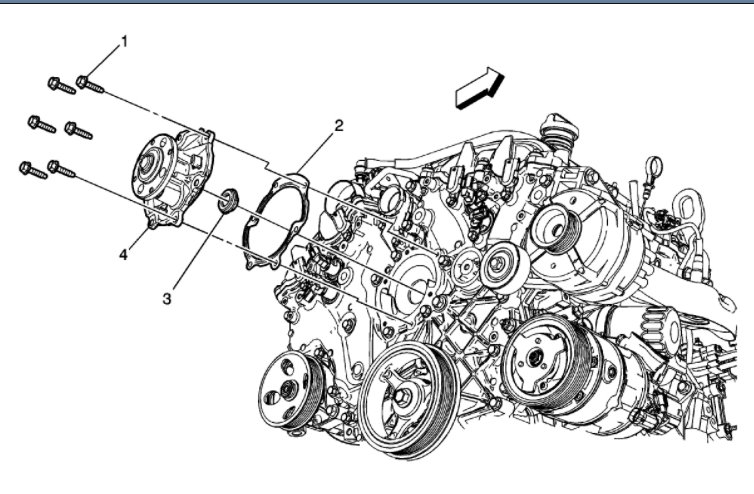 1

2

4

3