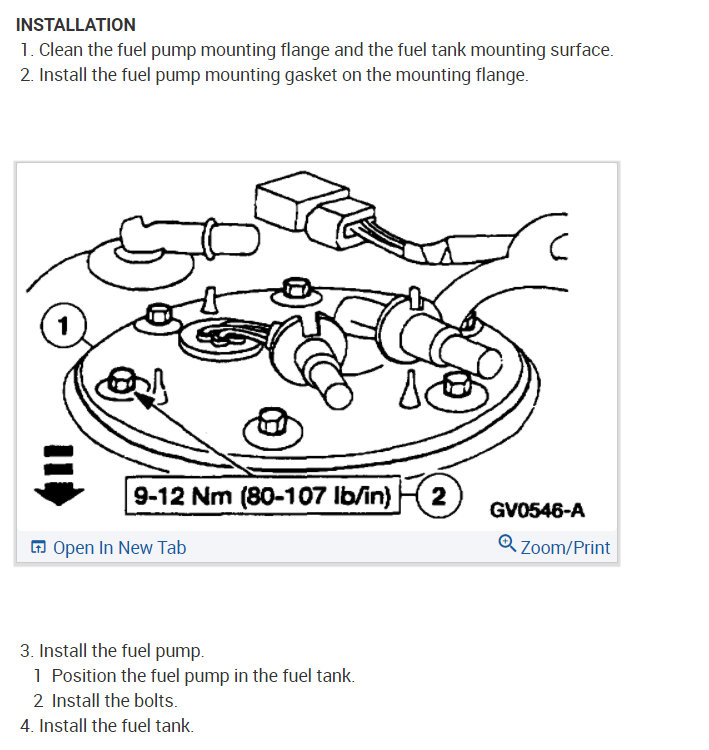 INSTALLATION
1. Clean the fuel pump mounting flange and the fuel tank mounting surface.
2. Install the fuel pump mounting gasket on the mounting flange.

1

9-12 Nm (80-107 lb/in)

2

GV0546-A

Open In New Tab

Zoom/Print

3. Install the fuel pump.
1 Position the fuel pump in the fuel tank.
2 Install the bolts.
4. Install the fuel tank.