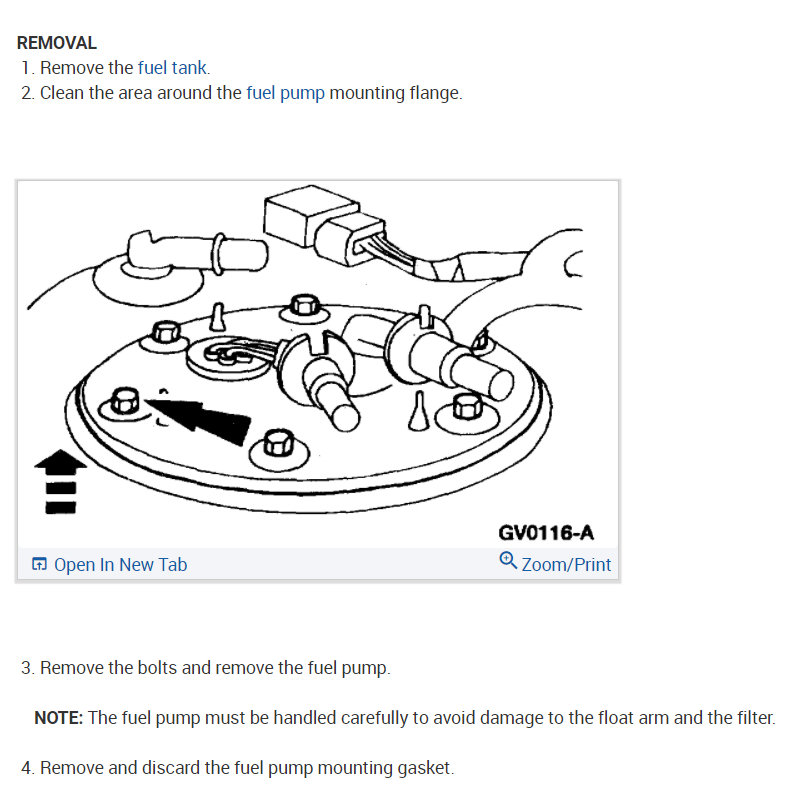 REMOVAL
1. Remove the fuel tank.
2. Clean the area around the fuel pump mounting flange.

GV0116-A

Open In New Tab

Zoom/Print

3. Remove the bolts and remove the fuel pump.

NOTE: The fuel pump must be handled carefully to avoid damage to the float arm and the filter.

4. Remove and discard the fuel pump mounting gasket.