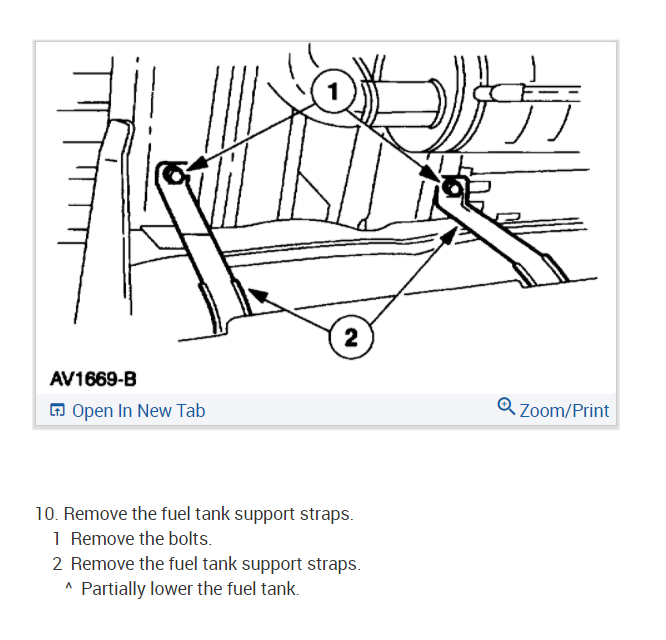 1

2

AV1669-B

Open In New Tab

Zoom/Print

10. Remove the fuel tank support straps.

1 Remove the bolts.

2 Remove the fuel tank support straps.

^ Partially lower the fuel tank.