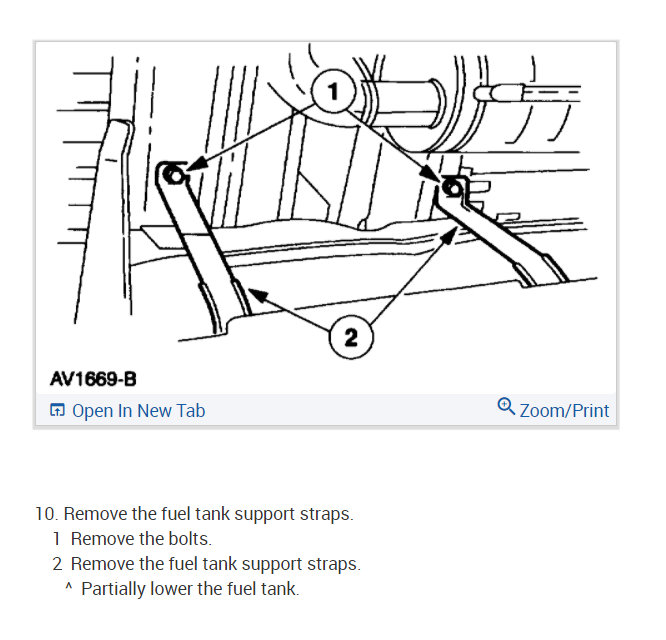 1

2

AV1669-B

Open In New Tab

Zoom/Print

10. Remove the fuel tank support straps.

1 Remove the bolts.

2 Remove the fuel tank support straps.

^ Partially lower the fuel tank.