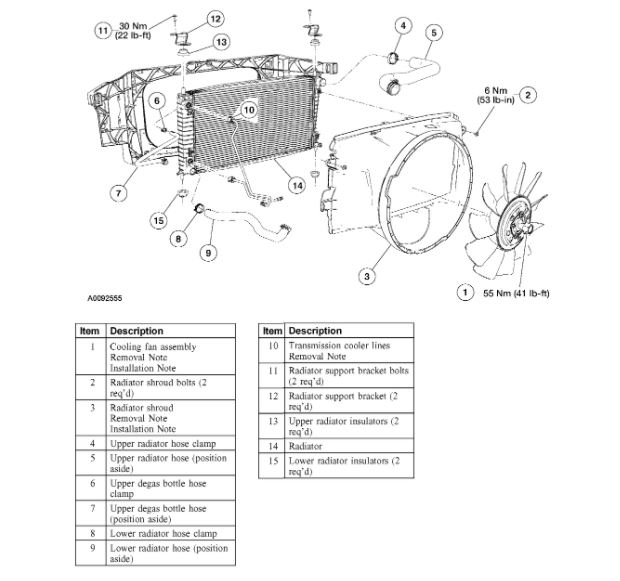 11 30 Nm (22 lb-ft)

12

13

4

5

6 Nm (53 lb-in) 2

6

10

7

14

15

8

9

3

1 55 Nm (41 lb-ft)

A0092555

| Item | Description |
|---|---|
| 1 | Cooling fan assembly Removal Note Installation Note |
| 2 | Radiator shroud bolts (2 req'd) |
| 3 | Radiator shroud Removal Note Installation Note |
| 4 | Upper radiator hose clamp |
| 5 | Upper radiator hose (position aside) |
| 6 | Upper degas bottle hose clamp |
| 7 | Upper degas bottle hose (position aside) |
| 8 | Lower radiator hose clamp |
| 9 | Lower radiator hose (position aside) |

| Item | Description |
|---|---|
| 10 | Transmission cooler lines Removal Note |
| 11 | Radiator support bracket bolts (2 req'd) |
| 12 | Radiator support bracket (2 req'd) |
| 13 | Upper radiator insulators (2 req'd) |
| 14 | Radiator |
| 15 | Lower radiator insulators (2 req'd) |