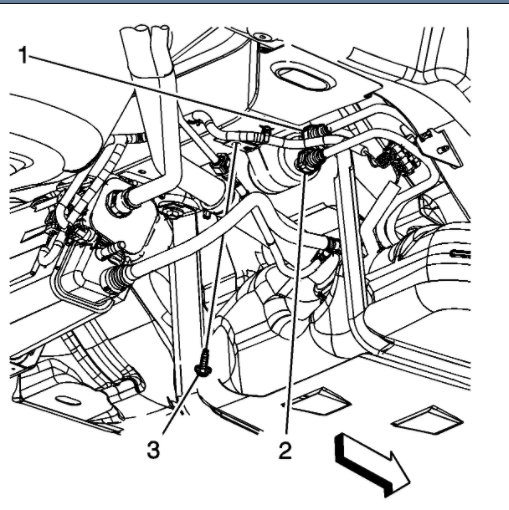 1
3
2