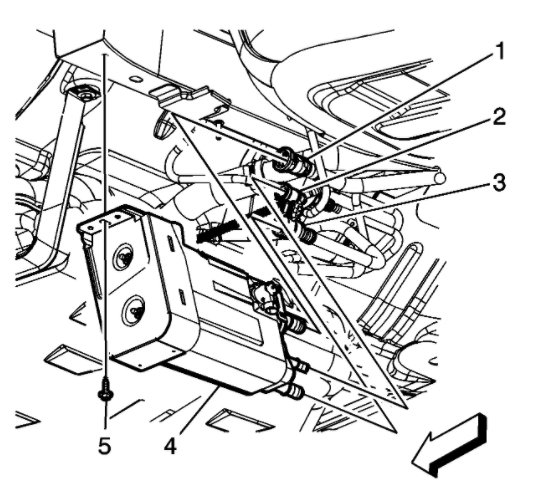 1
2
3
5
4