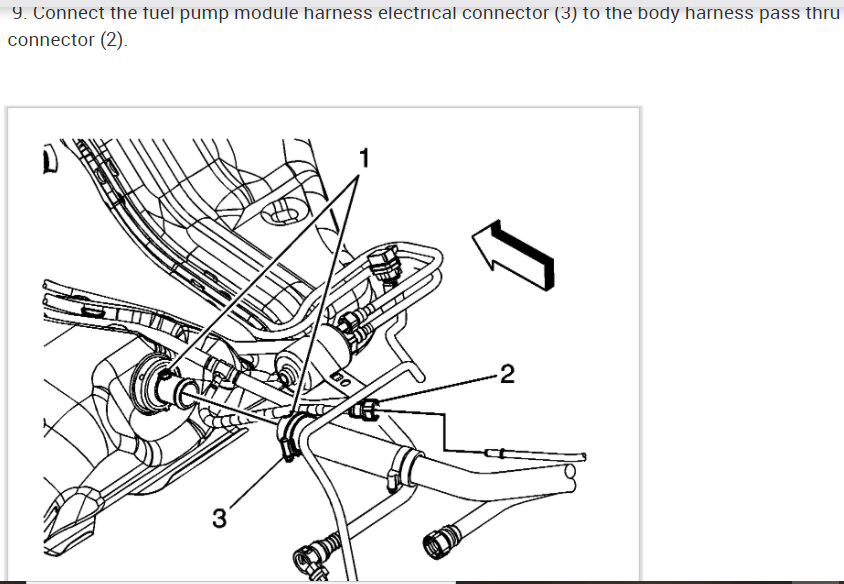 9. Connect the fuel pump module harness electrical connector (3) to the body harness pass thru connector (2).

1

2

3