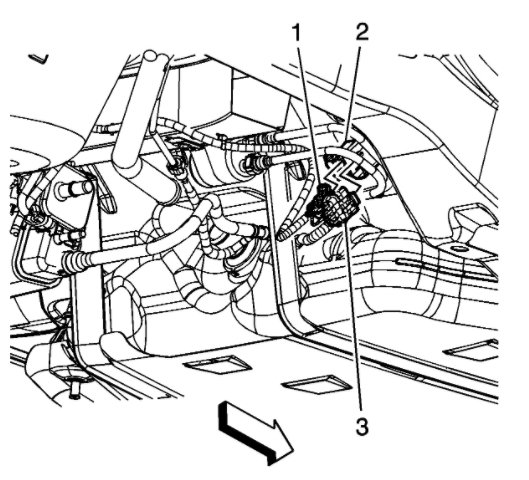 1
2
3