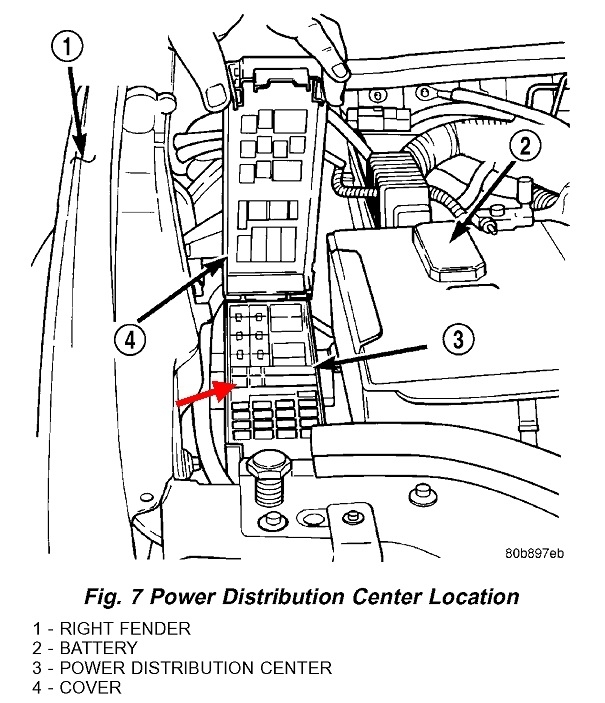 1
2
4
3
80b897eb

Fig. 7 Power Distribution Center Location

1 - RIGHT FENDER
2 - BATTERY
3 - POWER DISTRIBUTION CENTER
4 - COVER