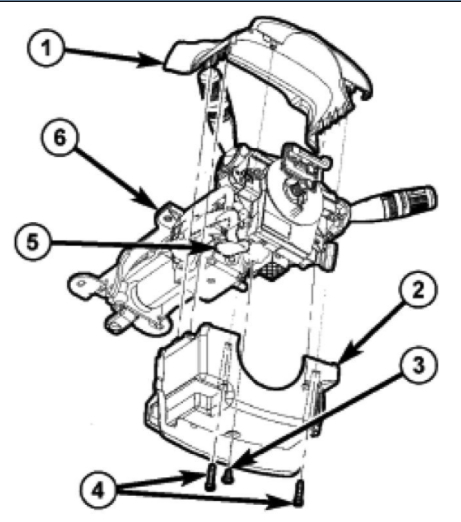 1
6
5
2
3
4