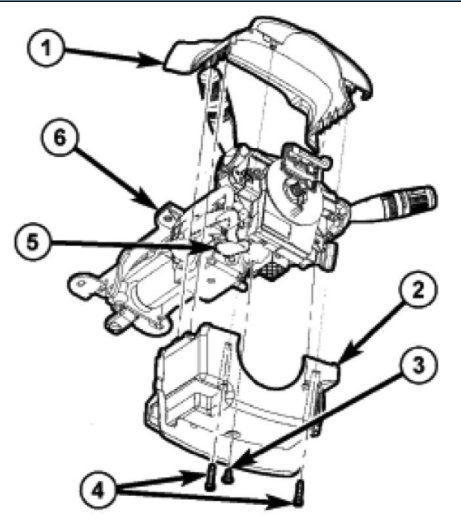 1
6
5
2
3
4