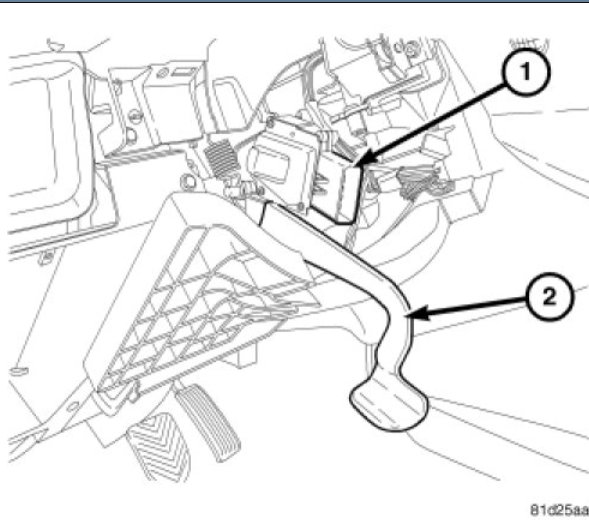 1

2

81d25aa