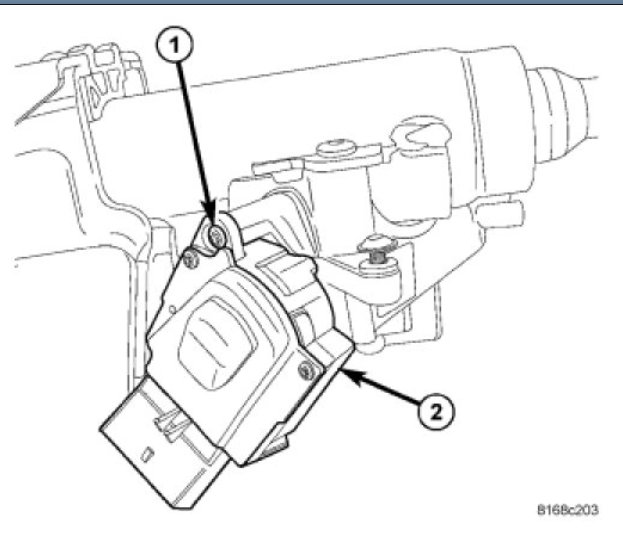 1

2

8168c203