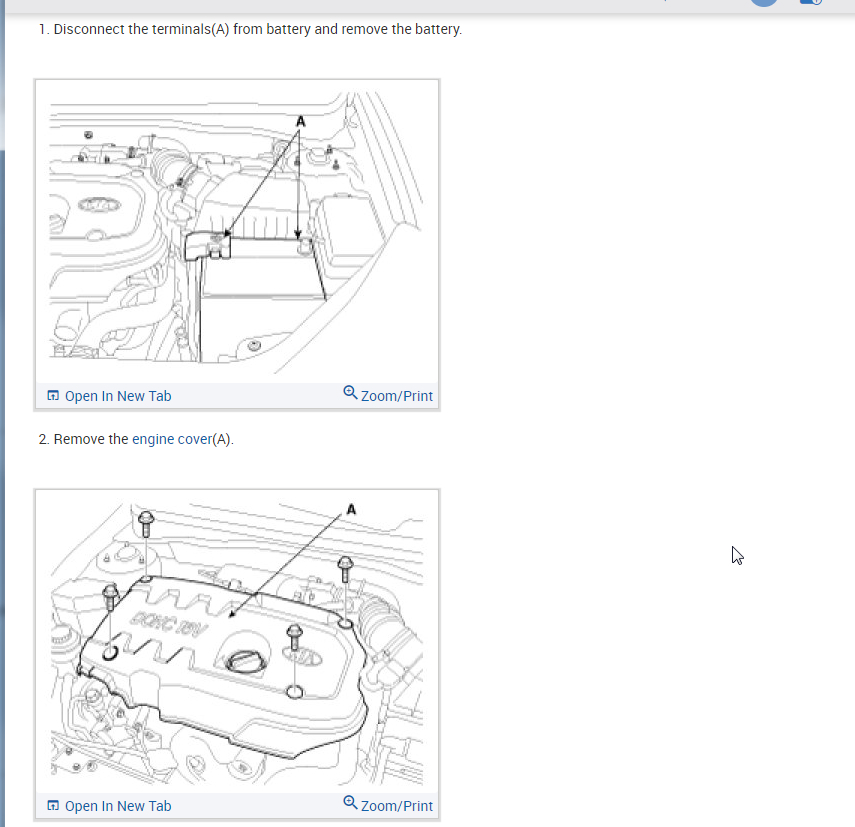 1. Disconnect the terminals(A) from battery and remove the battery.

A

Open In New Tab

Zoom/Print

2. Remove the engine cover(A).

A

DOHC 16V

Open In New Tab

Zoom/Print