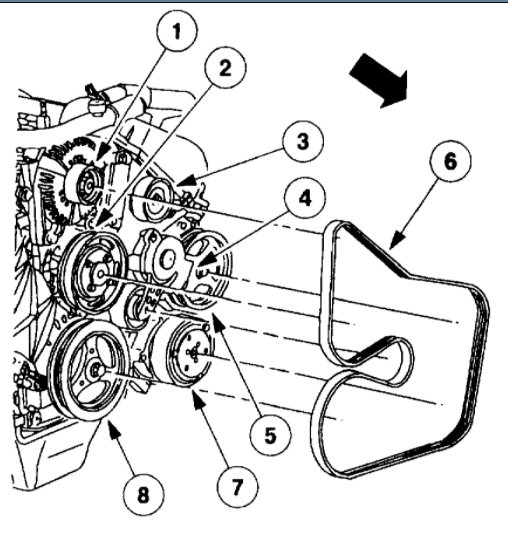 1
2
3
4
6
5
7
8