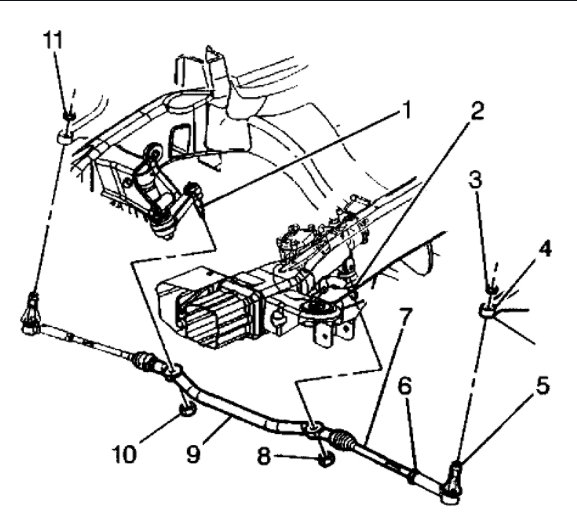 11
1
2
3
4
7
6
5
10
9
8