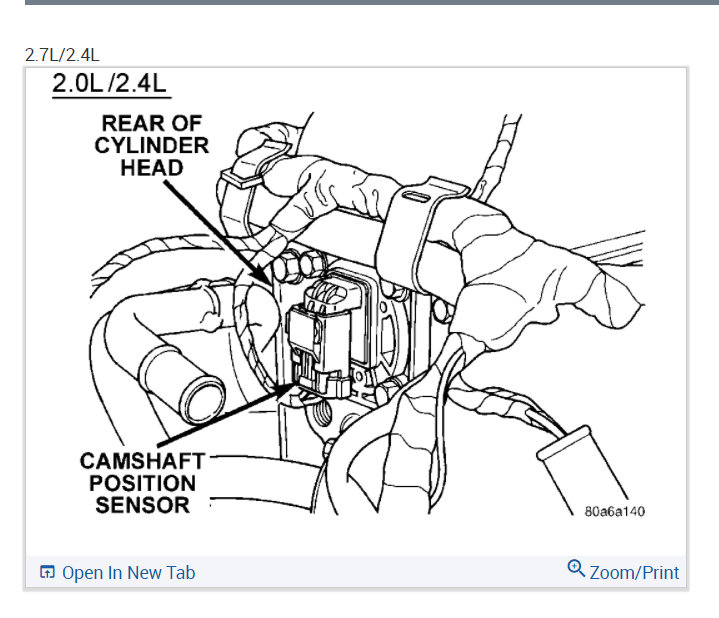 2.7L/2.4L

2.0L/2.4L

REAR OF CYLINDER HEAD

CAMSHAFT POSITION SENSOR

80a6a140

Open In New Tab

Zoom/Print