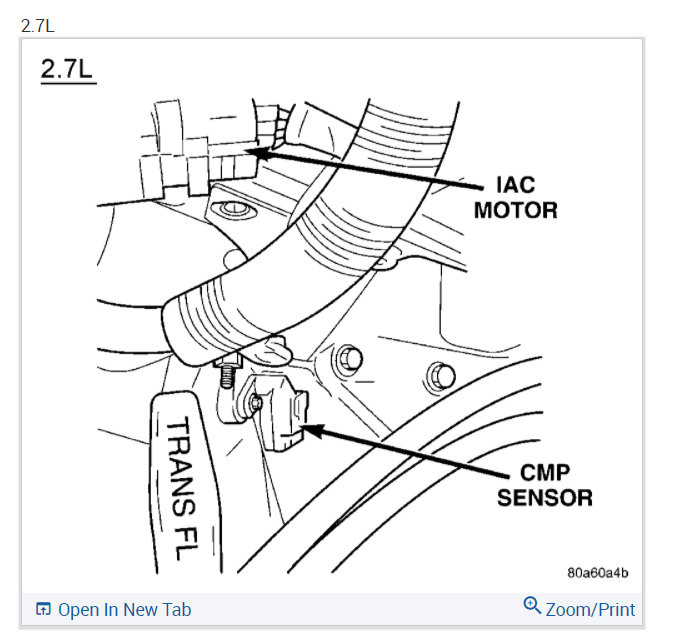 2.7L

2.7L

IAC MOTOR

TRANS FL

CMP SENSOR

80a60a4b

Open In New Tab

Zoom/Print