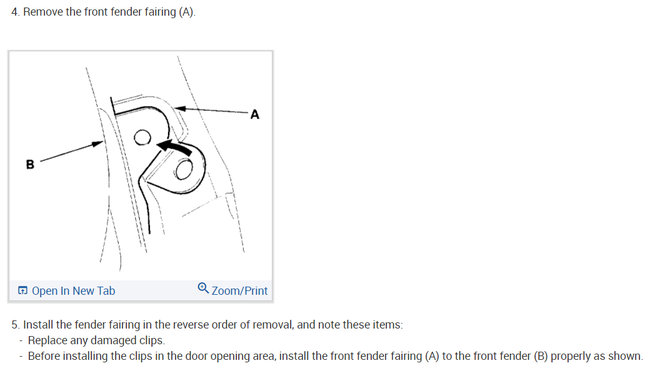 4. Remove the front fender fairing (A).

A

B

Open In New Tab

Zoom/Print

5. Install the fender fairing in the reverse order of removal, and note these items:
- Replace any damaged clips.
- Before installing the clips in the door opening area, install the front fender fairing (A) to the front fender (B) properly as shown.