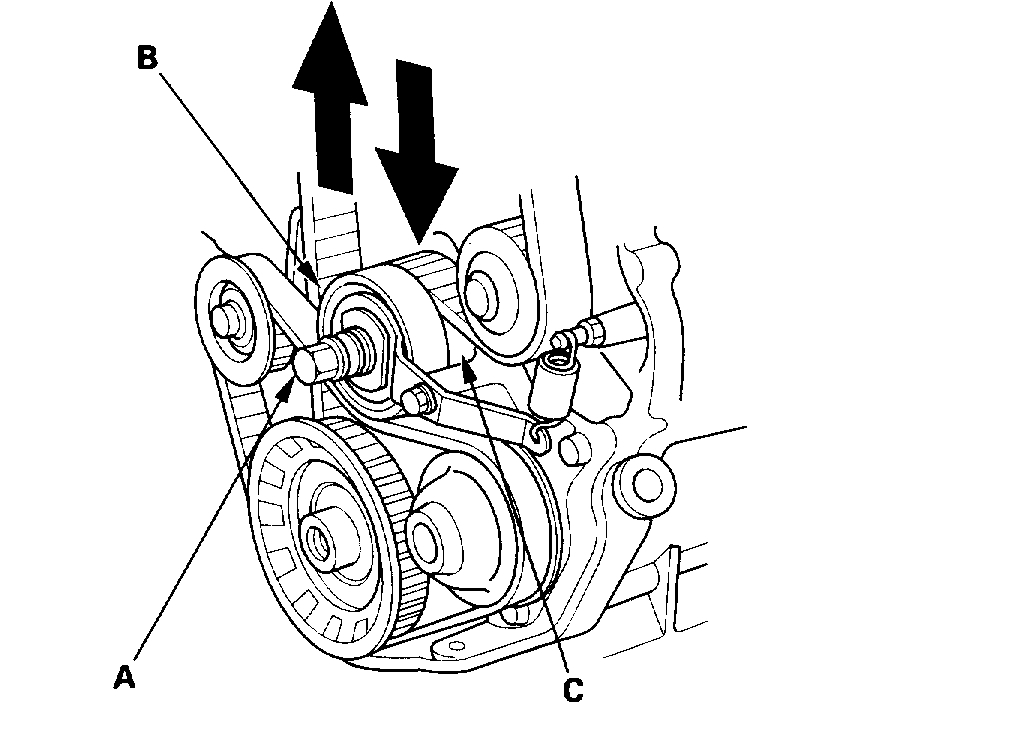 B
A
C