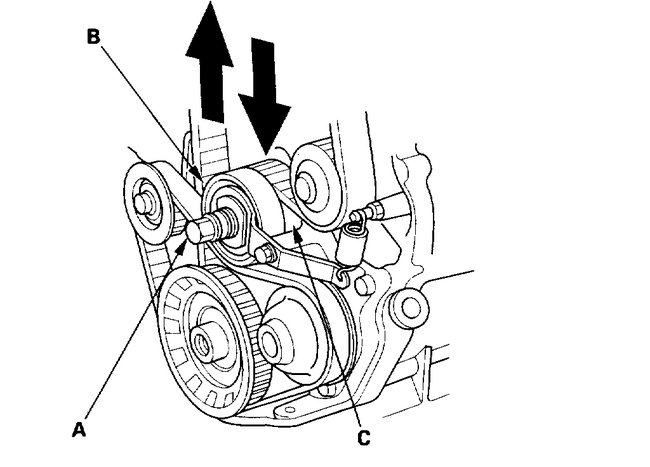 B

A

C