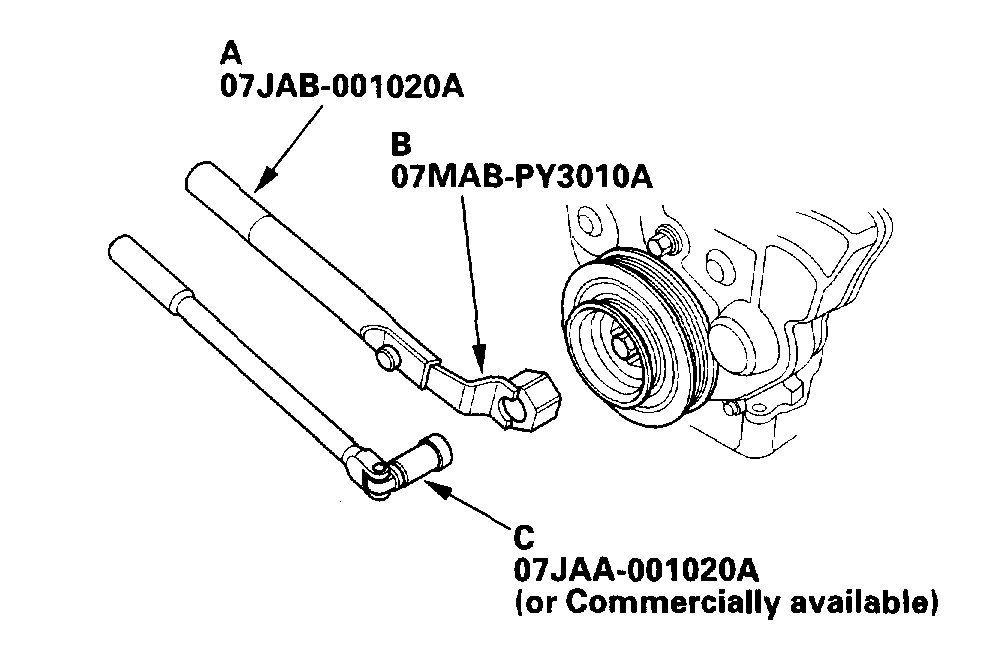 A
07JAB-001020A

B
07MAB-PY3010A

C
07JAA-001020A
(or Commercially available)