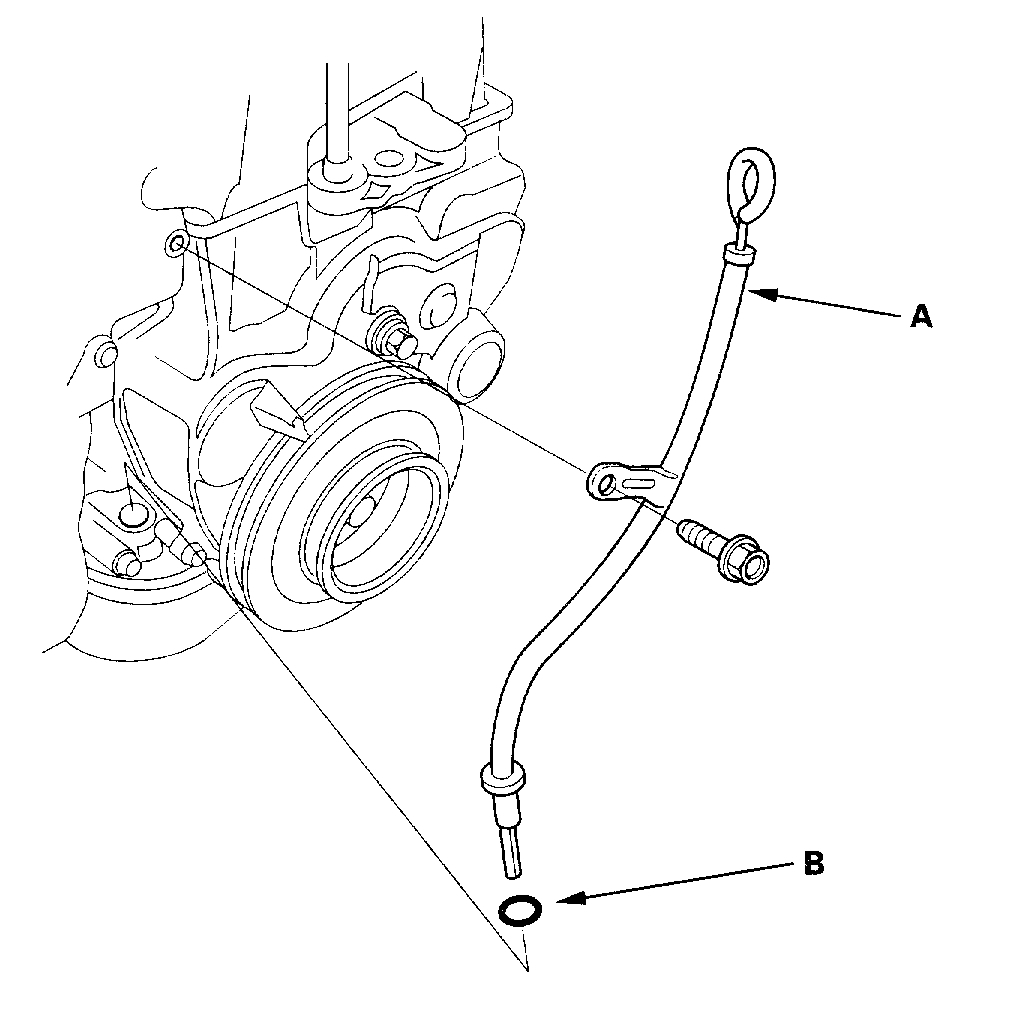 A

B