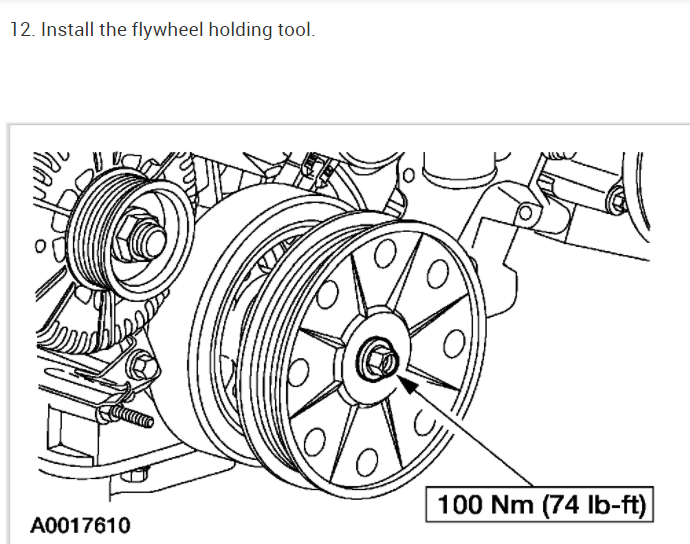 12. Install the flywheel holding tool.

100 Nm (74 lb-ft)

A0017610