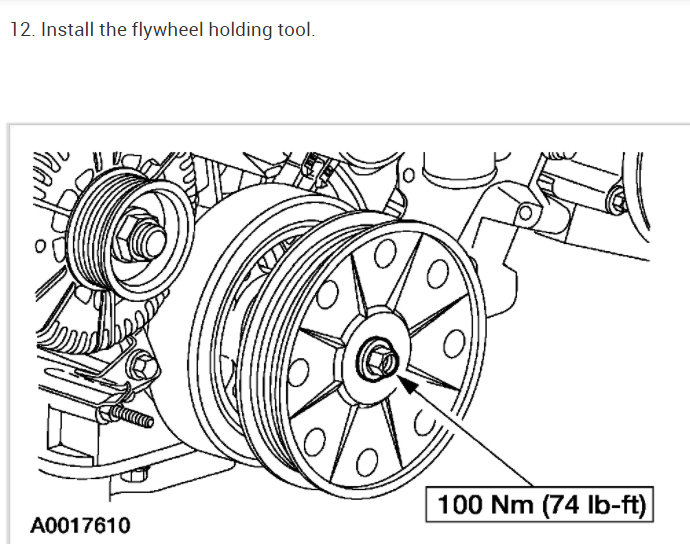 12. Install the flywheel holding tool.

100 Nm (74 lb-ft)

A0017610