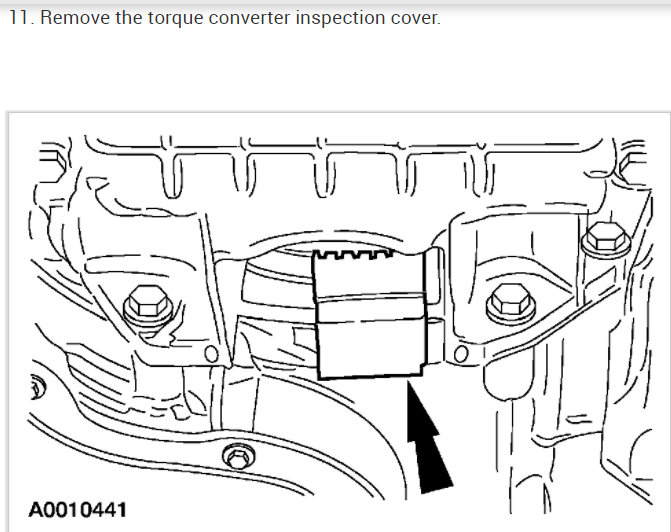 11. Remove the torque converter inspection cover.

A0010441