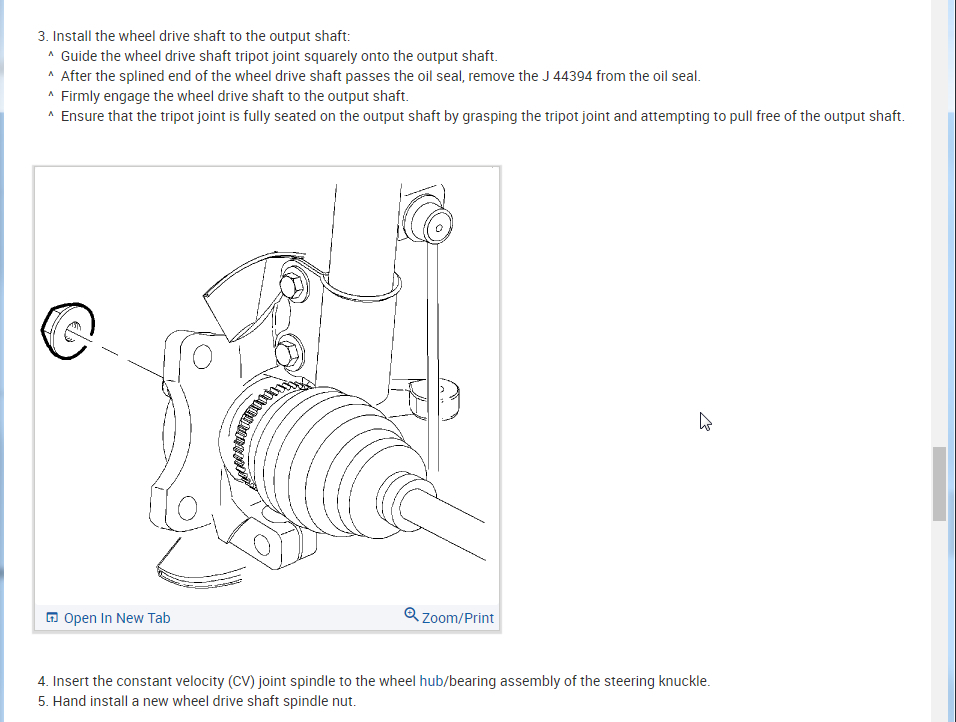 3. Install the wheel drive shaft to the output shaft:
^ Guide the wheel drive shaft tripot joint squarely onto the output shaft.
^ After the splined end of the wheel drive shaft passes the oil seal, remove the J 44394 from the oil seal.
^ Firmly engage the wheel drive shaft to the output shaft.
^ Ensure that the tripot joint is fully seated on the output shaft by grasping the tripot joint and attempting to pull free of the output shaft.

Open In New Tab
Zoom/Print

4. Insert the constant velocity (CV) joint spindle to the wheel hub/bearing assembly of the steering knuckle.
5. Hand install a new wheel drive shaft spindle nut.