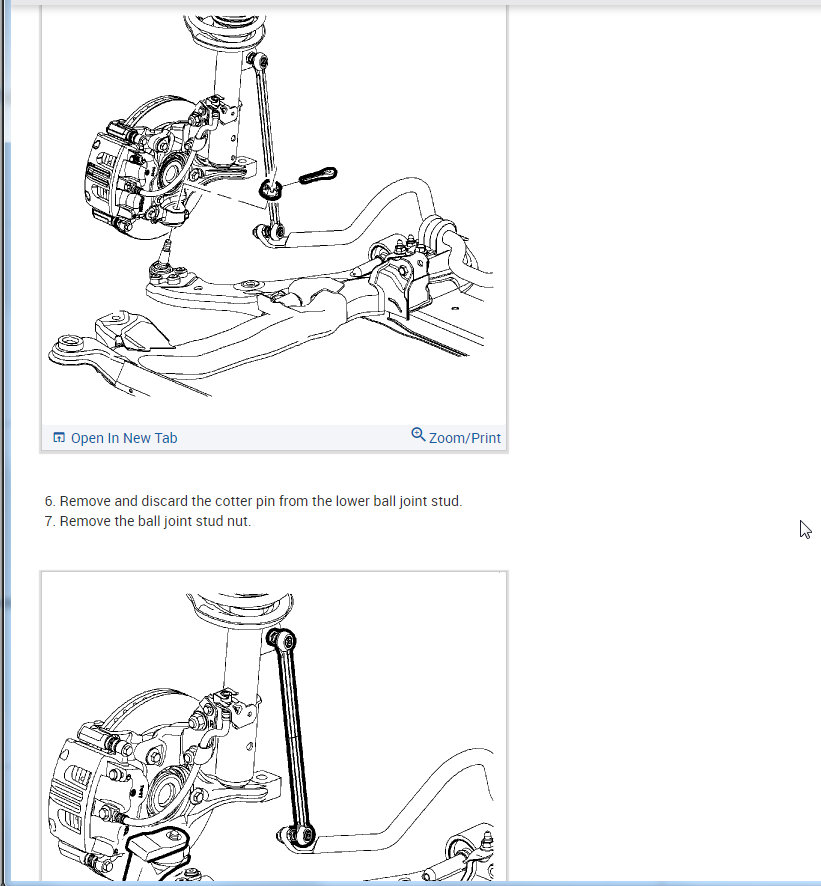 Open In New Tab

Zoom/Print

6. Remove and discard the cotter pin from the lower ball joint stud.
7. Remove the ball joint stud nut.