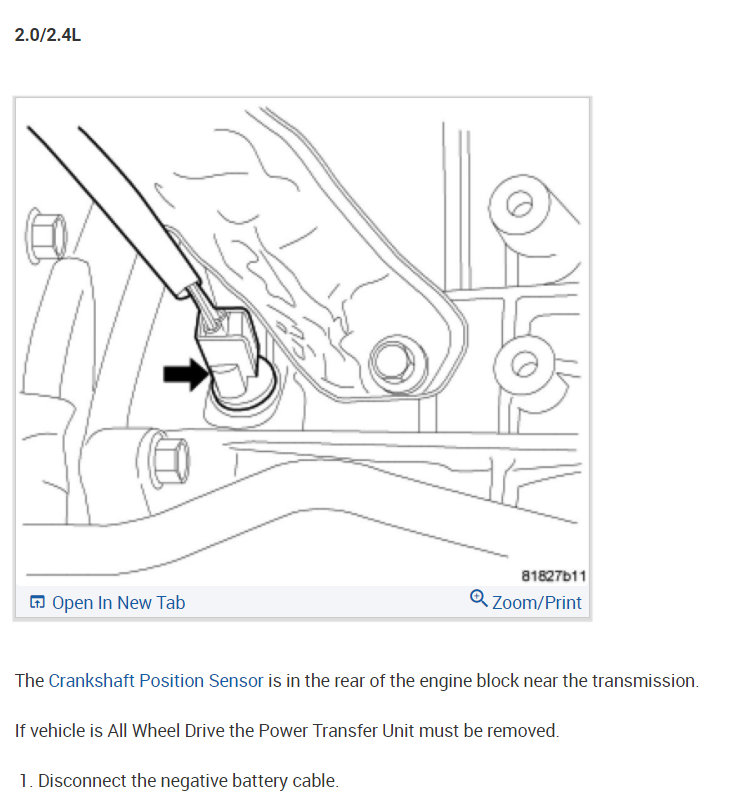 2.0/2.4L

81827b11

Open In New Tab

Zoom/Print

The Crankshaft Position Sensor is in the rear of the engine block near the transmission.

If vehicle is All Wheel Drive the Power Transfer Unit must be removed.

1. Disconnect the negative battery cable.