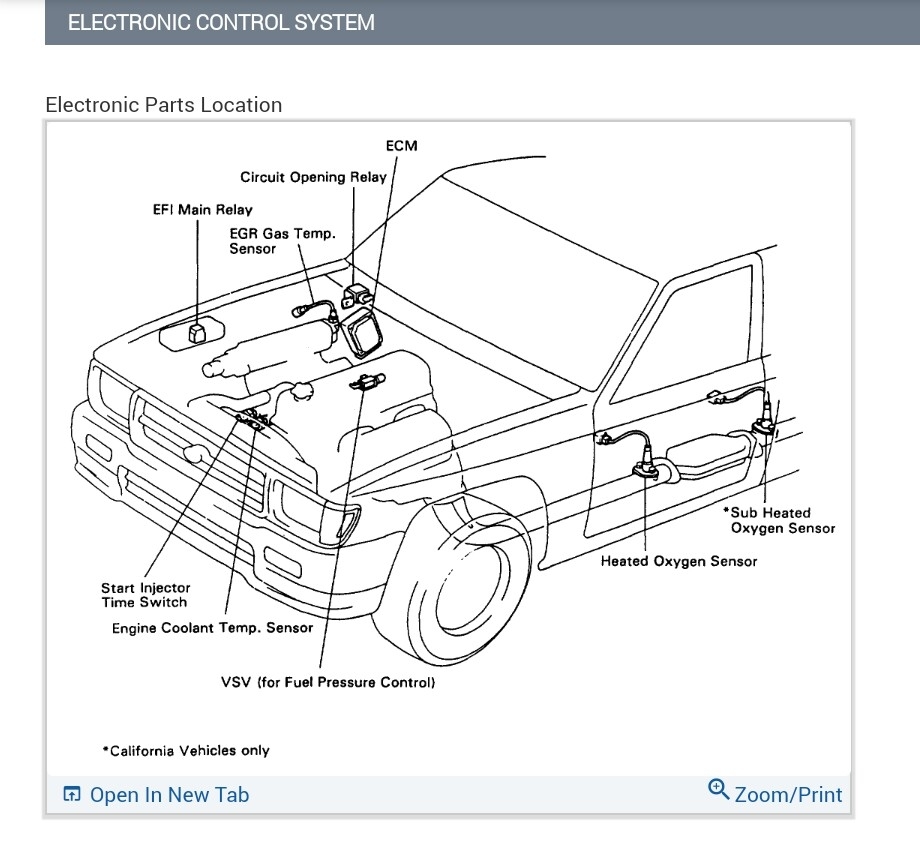 ELECTRONIC CONTROL SYSTEM

Electronic Parts Location

ECM

Circuit Opening Relay

EFI Main Relay

EGR Gas Temp. Sensor

*Sub Heated Oxygen Sensor

Heated Oxygen Sensor

Start Injector Time Switch

Engine Coolant Temp. Sensor

VSV (for Fuel Pressure Control)

*California Vehicles only

Open In New Tab

Zoom/Print