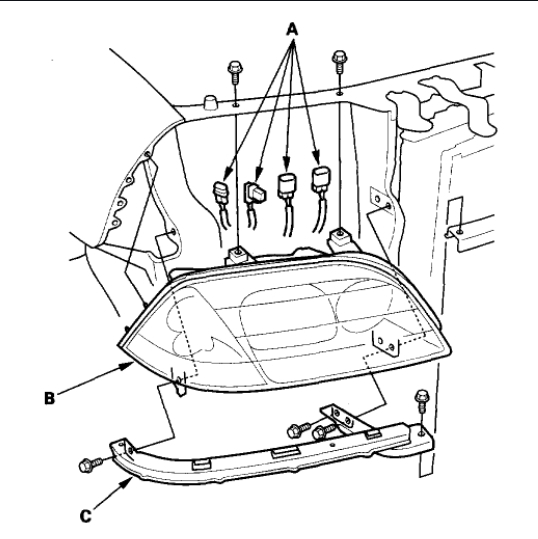 A
B
C