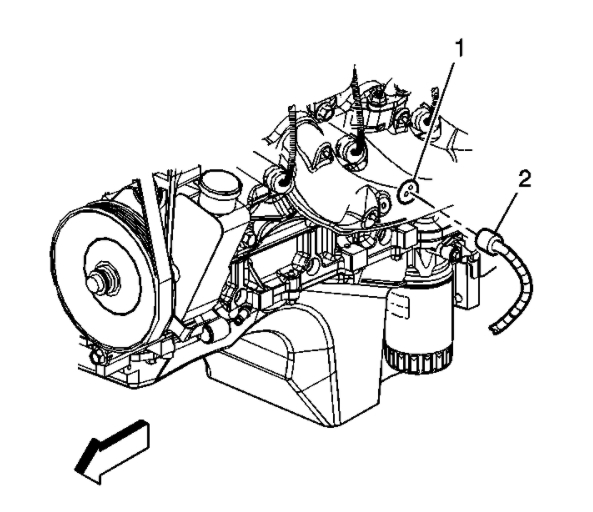 1
2