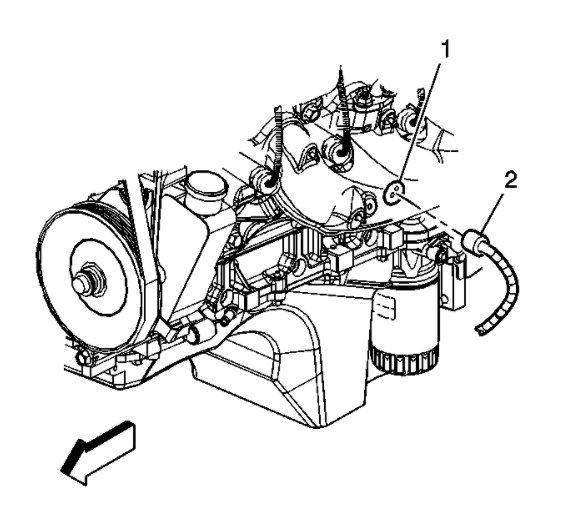 1

2