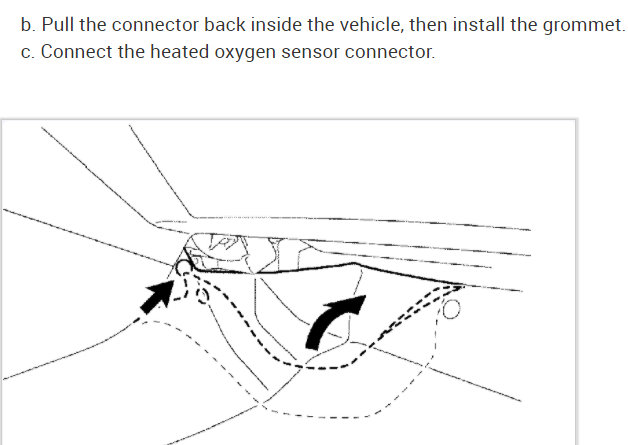 b. Pull the connector back inside the vehicle, then install the grommet.
c. Connect the heated oxygen sensor connector.