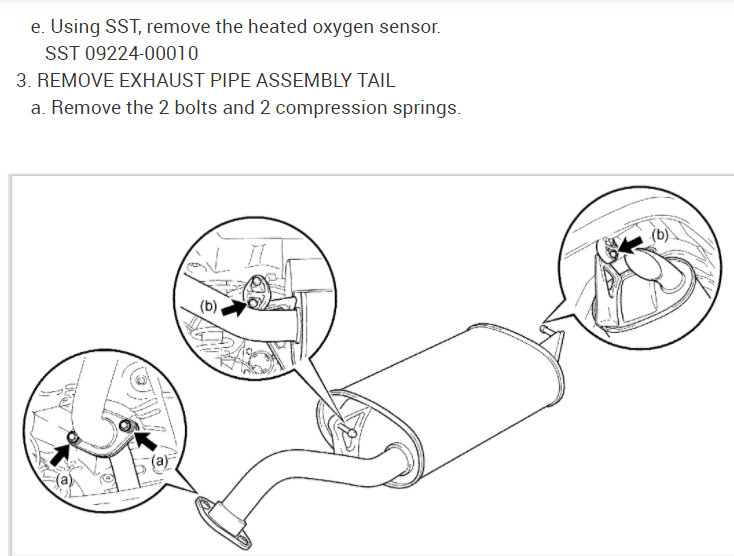 e. Using SST, remove the heated oxygen sensor.
SST 09224-00010

3. REMOVE EXHAUST PIPE ASSEMBLY TAIL

a. Remove the 2 bolts and 2 compression springs.

(b)

(b)

(a)

(a)