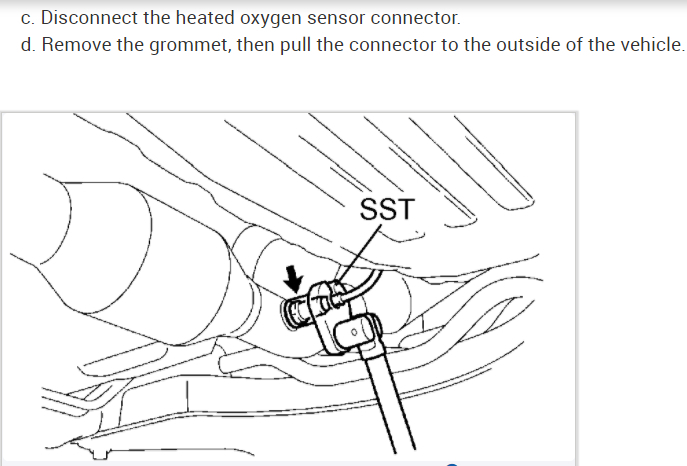 c. Disconnect the heated oxygen sensor connector.

d. Remove the grommet, then pull the connector to the outside of the vehicle.

SST