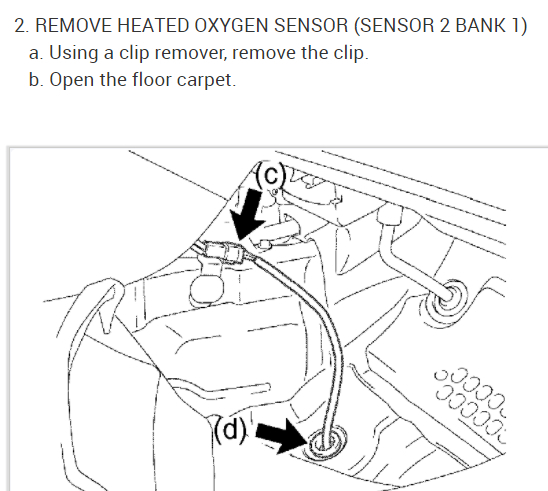 2. REMOVE HEATED OXYGEN SENSOR (SENSOR 2 BANK 1)

a. Using a clip remover, remove the clip.

b. Open the floor carpet.

(c)

(d)