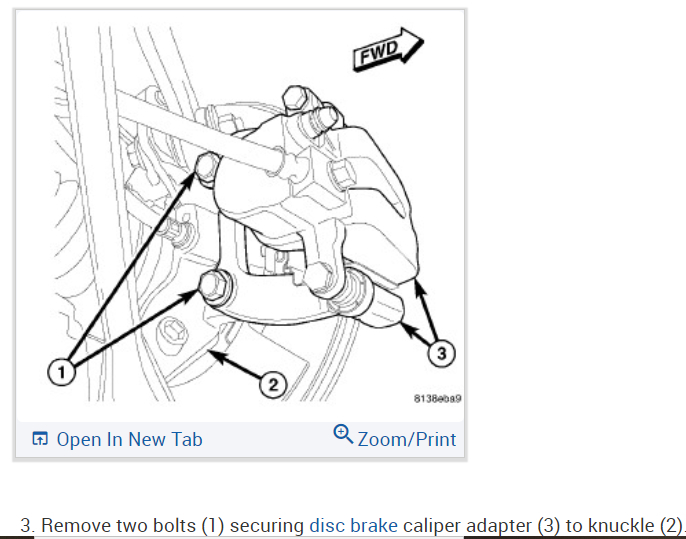 FWD

1

2

3

8138eba9

Open In New Tab

Zoom/Print

3. Remove two bolts (1) securing disc brake caliper adapter (3) to knuckle (2).