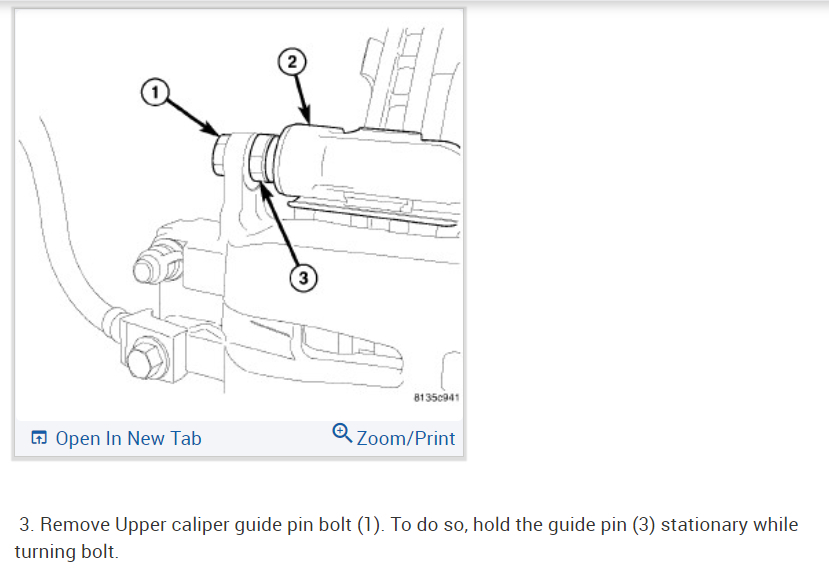 2

1

3

8135c941

Open In New Tab

Zoom/Print

3. Remove Upper caliper guide pin bolt (1). To do so, hold the guide pin (3) stationary while turning bolt.