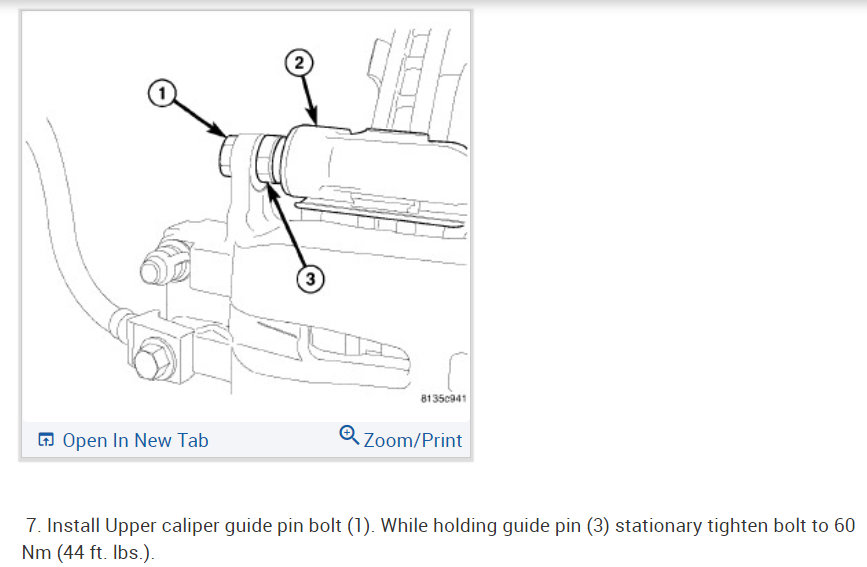 1
2
3
8135c941

Open In New Tab
Zoom/Print

7. Install Upper caliper guide pin bolt (1). While holding guide pin (3) stationary tighten bolt to 60 Nm (44 ft. lbs.).