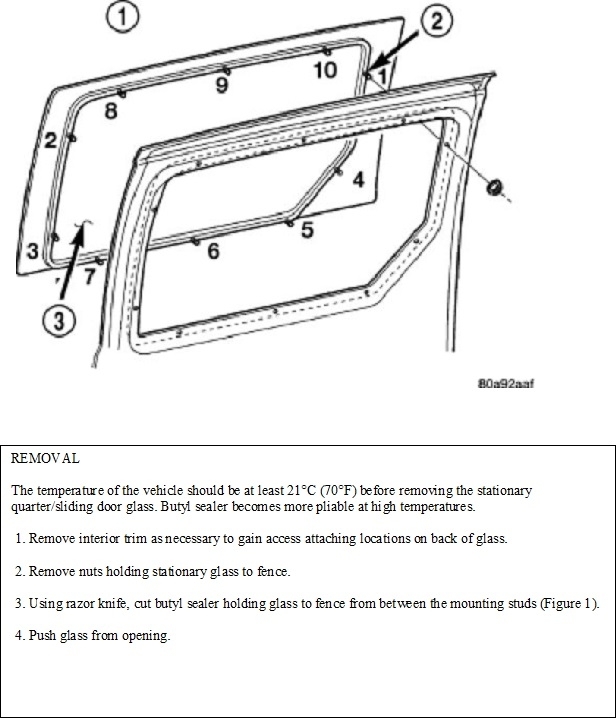 1
2
10
1
9
8
2
4
5
6
3
7
3

80a92aaf

REMOVAL

The temperature of the vehicle should be at least 21°C (70°F) before removing the stationary quarter/sliding door glass. Butyl sealer becomes more pliable at high temperatures.

1. Remove interior trim as necessary to gain access attaching locations on back of glass.

2. Remove nuts holding stationary glass to fence.

3. Using razor knife, cut butyl sealer holding glass to fence from between the mounting studs (Figure 1).

4. Push glass from opening.